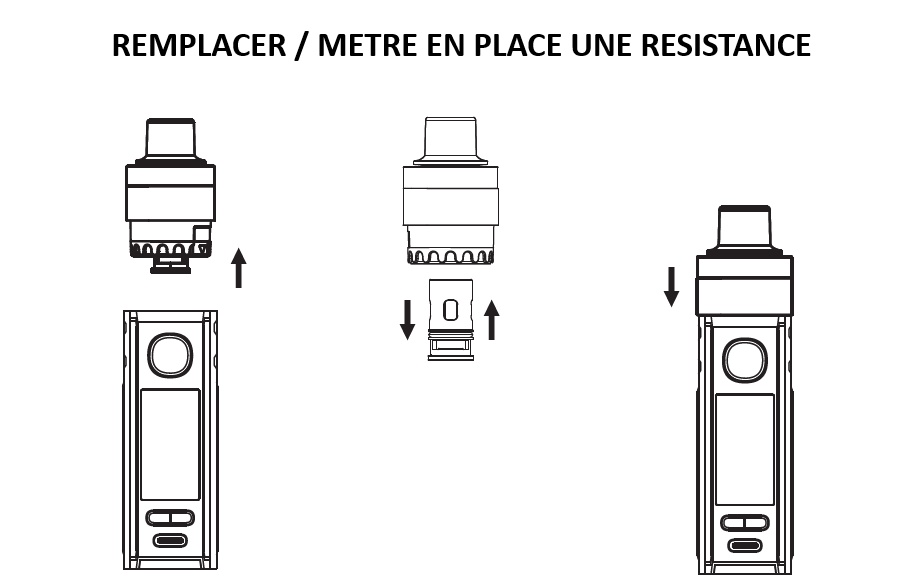 REMPLACER / METRE EN PLACE UNE RESISTANCE