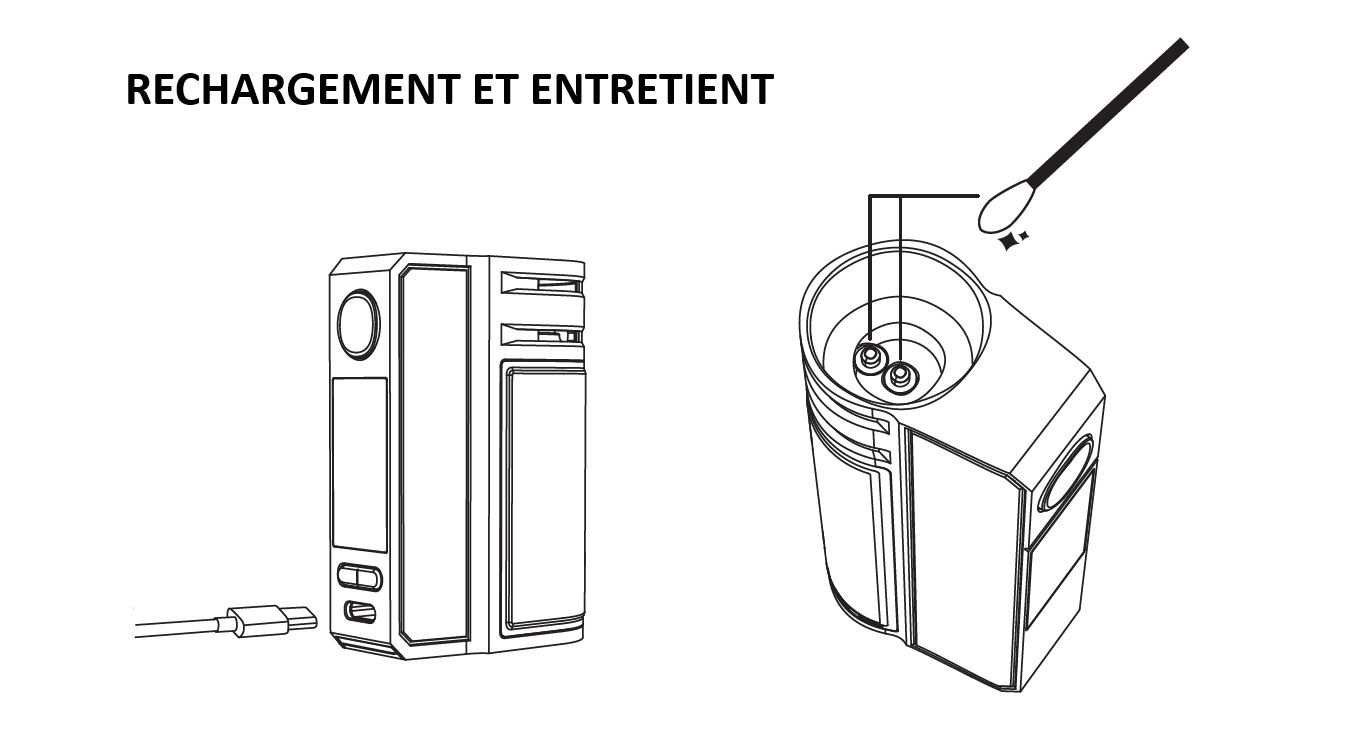 RECHARGEMENT ET ENTRETIENT