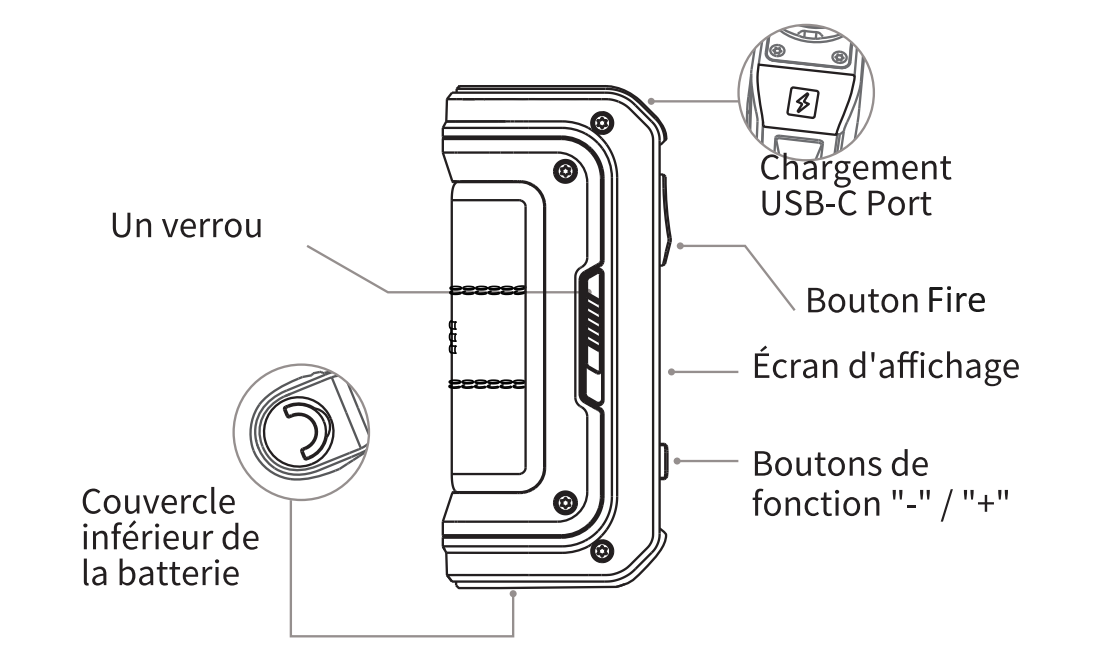 Chargement
USB-C Port

Un verrou

Bouton Fire

Écran d'affichage

Boutons de
fonction "-" / "+"

Couvercle
inférieur de
la batterie